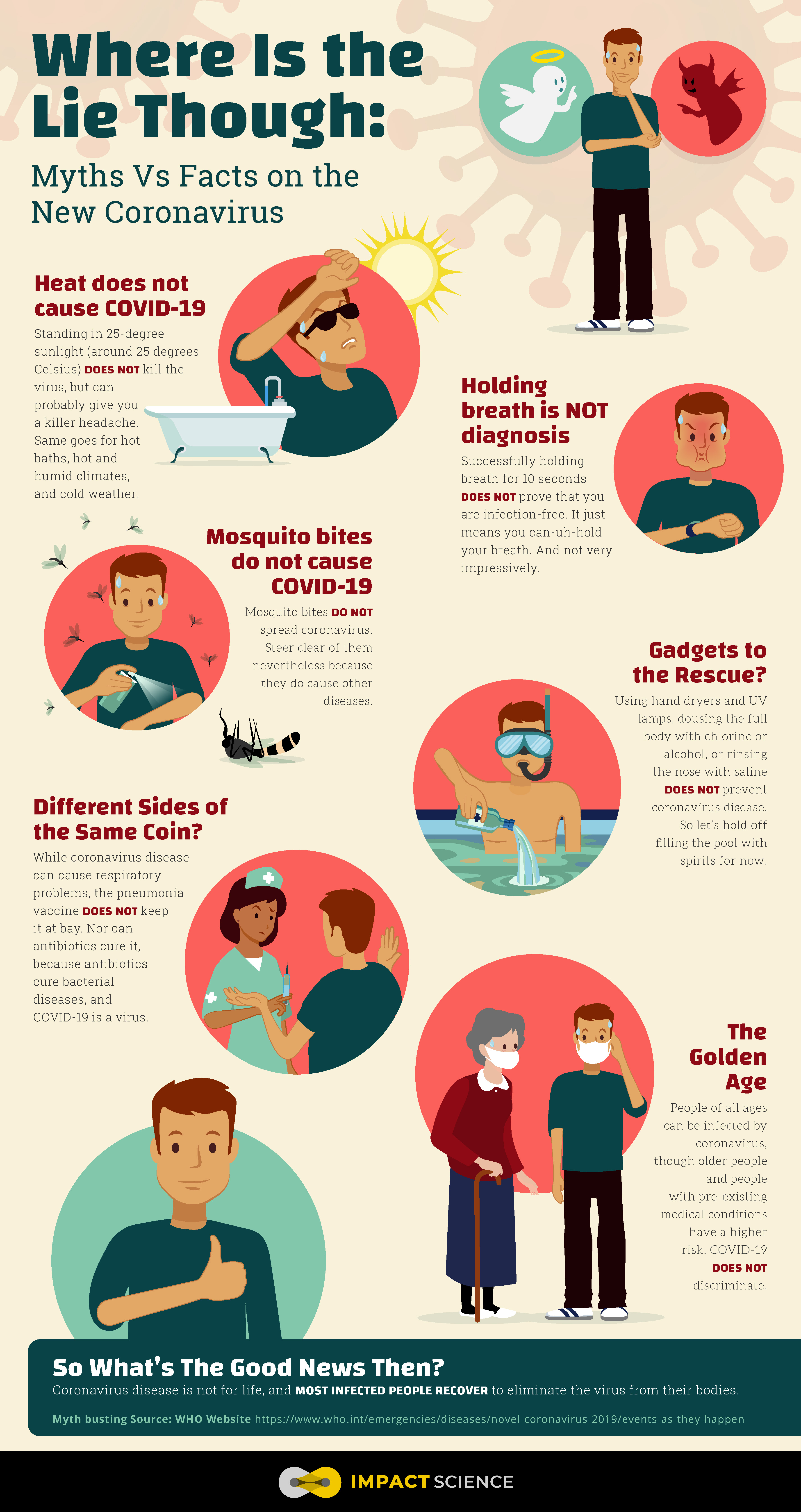 Where Is the Lie Though:

Myths Vs Facts on the New Coronavirus

Heat does not cause COVID-19

Standing in 25-degree sunlight (around 25 degrees Celsius) DOES NOT kill the virus, but can probably give you a killer headache. Same goes for hot baths, hot and humid climates, and cold weather.

Holding breath is NOT diagnosis

Successfully holding breath for 10 seconds DOES NOT prove that you are infection-free. It just means you can-uh-hold your breath. And not very impressively.

Mosquito bites do not cause COVID-19

Mosquito bites DO NOT spread coronavirus. Steer clear of them nevertheless because they do cause other diseases.

Gadgets to the Rescue?

Using hand dryers and UV lamps, dousing the full body with chlorine or alcohol, or rinsing the nose with saline DOES NOT prevent coronavirus disease. So let's hold off filling the pool with spirits for now.

Different Sides of the Same Coin?

While coronavirus disease can cause respiratory problems, the pneumonia vaccine DOES NOT keep it at bay. Nor can antibiotics cure it, because antibiotics cure bacterial diseases, and COVID-19 is a virus.

The Golden Age

People of all ages can be infected by coronavirus, though older people and people with pre-existing medical conditions have a higher risk. COVID-19 DOES NOT discriminate.

So What's The Good News Then?

Coronavirus disease is not for life, and MOST INFECTED PEOPLE RECOVER to eliminate the virus from their bodies.

Myth busting Source: WHO Website https://www.who.int/emergencies/diseases/novel-coronavirus-2019/events-as-they-happen

IMPACT SCIENCE